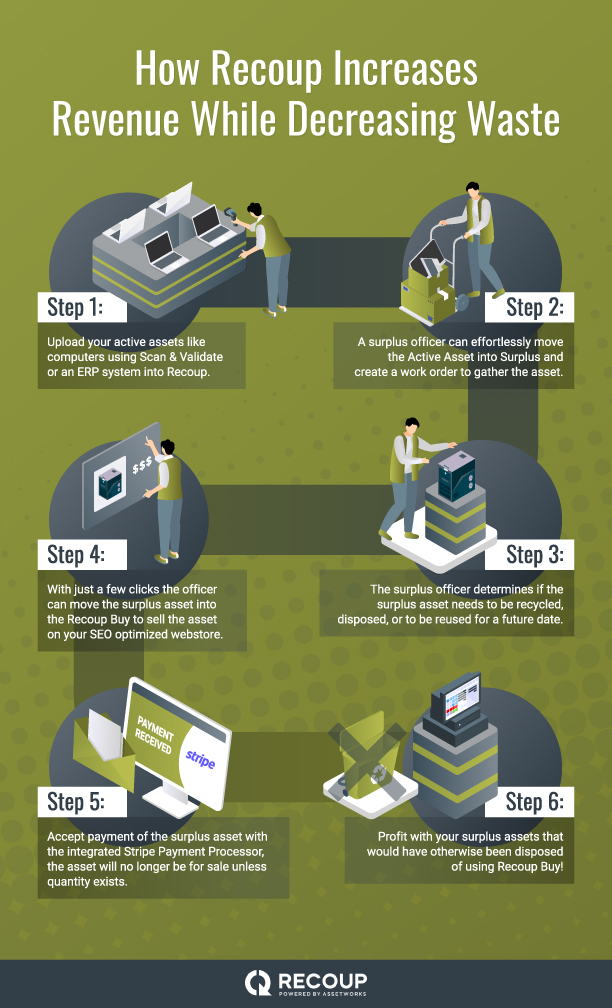 How Recoup Increases Revenue While Decreasing Waste

Step 1:

Upload your active assets like computers using Scan & Validate or an ERP system into Recoup.

Step 2:

A surplus officer can effortlessly move the Active Asset into Surplus and create a work order to gather the asset.

$$$

Step 4:

With just a few clicks the officer can move the surplus asset into the Recoup Buy to sell the asset on your SEO optimized webstore.

Step 3:

The surplus officer determines if the surplus asset needs to be recycled, disposed, or to be reused for a future date.

PAYMENT RECEIVED

stripe

Step 5:

Accept payment of the surplus asset with the integrated Stripe Payment Processor, the asset will no longer be for sale unless quantity exists.

Step 6:

Profit with your surplus assets that would have otherwise been disposed of using Recoup Buy!

RECOUP
POWERED BY ASSETWORKS