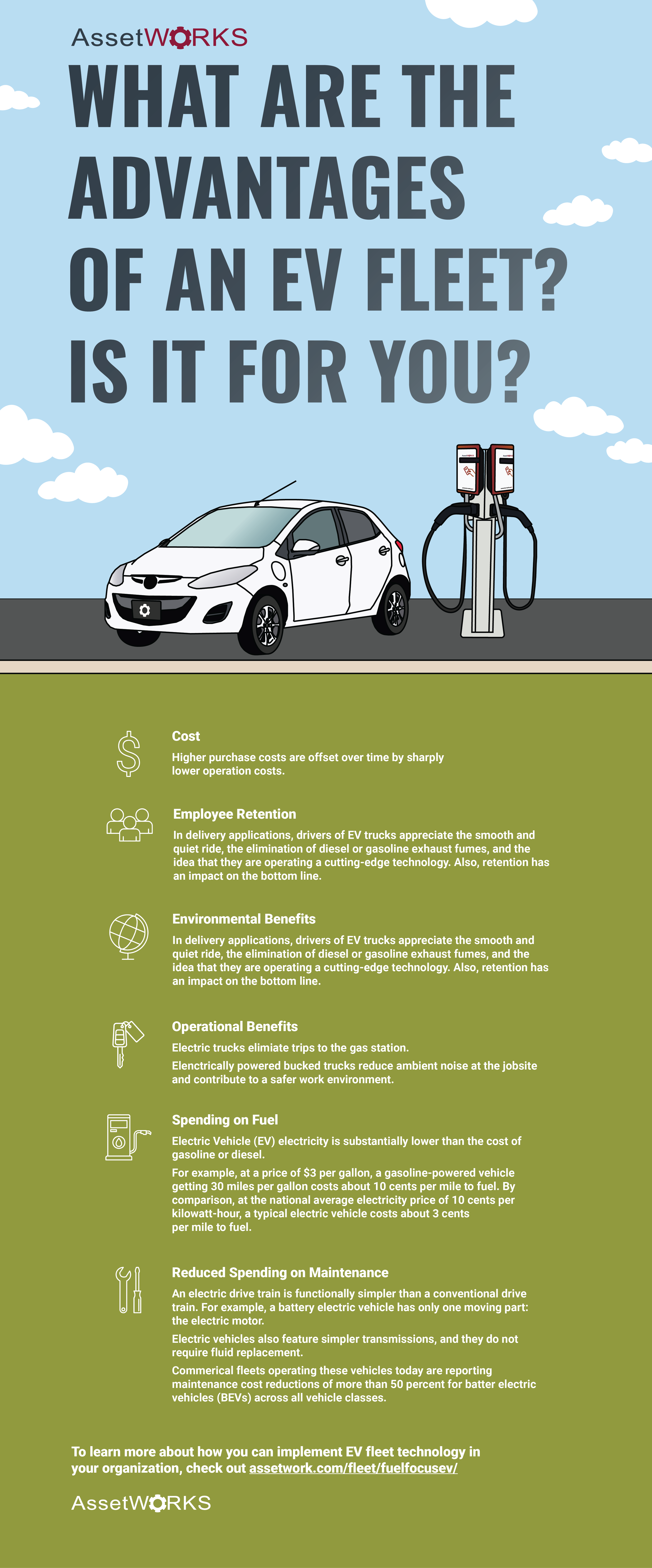 AssetWORKS

WHAT ARE THE ADVANTAGES OF AN EV FLEET? IS IT FOR YOU?

Cost

Higher purchase costs are offset over time by sharply lower operation costs.

Employee Retention

In delivery applications, drivers of EV trucks appreciate the smooth and quiet ride, the elimination of diesel or gasoline exhaust fumes, and the idea that they are operating a cutting-edge technology. Also, retention has an impact on the bottom line.

Environmental Benefits

In delivery applications, drivers of EV trucks appreciate the smooth and quiet ride, the elimination of diesel or gasoline exhaust fumes, and the idea that they are operating a cutting-edge technology. Also, retention has an impact on the bottom line.

Operational Benefits

Electric trucks elimiate trips to the gas station.

Elenctrically powered bucked trucks reduce ambient noise at the jobsite and contribute to a safer work environment.

Spending on Fuel

Electric Vehicle (EV) electricity is substantially lower than the cost of gasoline or diesel.

For example, at a price of $3 per gallon, a gasoline-powered vehicle getting 30 miles per gallon costs about 10 cents per mile to fuel. By comparison, at the national average electricity price of 10 cents per kilowatt-hour, a typical electric vehicle costs about 3 cents per mile to fuel.

Reduced Spending on Maintenance

An electric drive train is functionally simpler than a conventional drive train. For example, a battery electric vehicle has only one moving part: the electric motor.

Electric vehicles also feature simpler transmissions, and they do not require fluid replacement.

Commerical fleets operating these vehicles today are reporting maintenance cost reductions of more than 50 percent for batter electric vehicles (BEVs) across all vehicle classes.

To learn more about how you can implement EV fleet technology in your organization, check out assetwork.com/fleet/fuelfocusev/

AssetWORKS