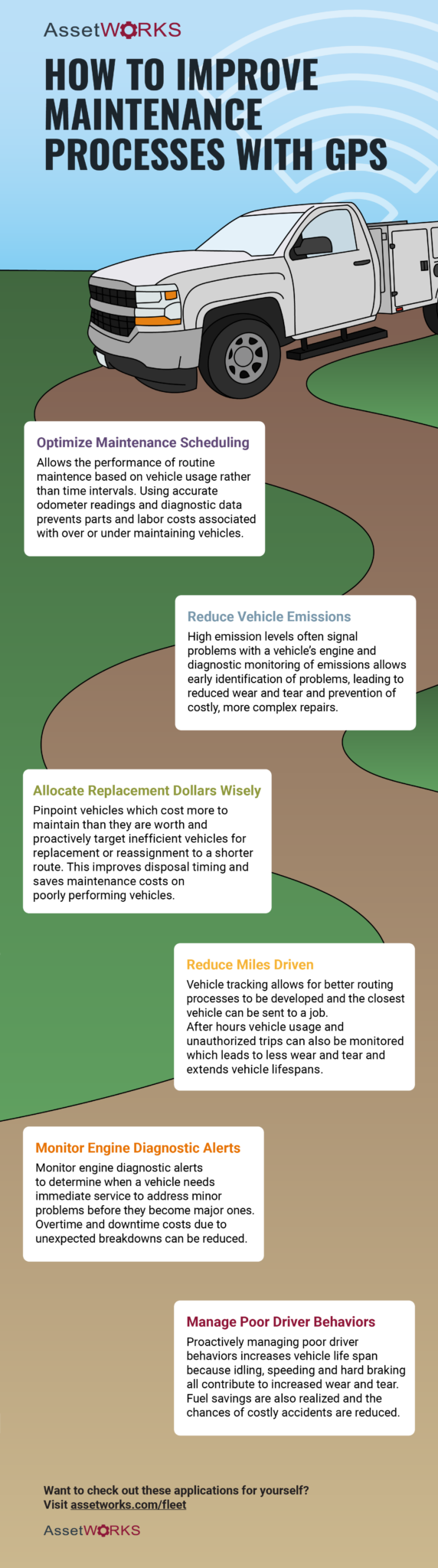 AssetWORKS

HOW TO IMPROVE MAINTENANCE PROCESSES WITH GPS

Optimize Maintenance Scheduling
Allows the performance of routine maintence based on vehicle usage rather than time intervals. Using accurate odometer readings and diagnostic data prevents parts and labor costs associated with over or under maintaining vehicles.

Reduce Vehicle Emissions
High emission levels often signal problems with a vehicle's engine and diagnostic monitoring of emissions allows early identification of problems, leading to reduced wear and tear and prevention of costly, more complex repairs.

Allocate Replacement Dollars Wisely
Pinpoint vehicles which cost more to maintain than they are worth and proactively target inefficient vehicles for replacement or reassignment to a shorter route. This improves disposal timing and saves maintenance costs on poorly performing vehicles.

Reduce Miles Driven
Vehicle tracking allows for better routing processes to be developed and the closest vehicle can be sent to a job.
After hours vehicle usage and unauthorized trips can also be monitored which leads to less wear and tear and extends vehicle lifespans.

Monitor Engine Diagnostic Alerts
Monitor engine diagnostic alerts to determine when a vehicle needs immediate service to address minor problems before they become major ones. Overtime and downtime costs due to unexpected breakdowns can be reduced.

Manage Poor Driver Behaviors
Proactively managing poor driver behaviors increases vehicle life span because idling, speeding and hard braking all contribute to increased wear and tear. Fuel savings are also realized and the chances of costly accidents are reduced.

Want to check out these applications for yourself?
Visit assetworks.com/fleet

AssetWORKS