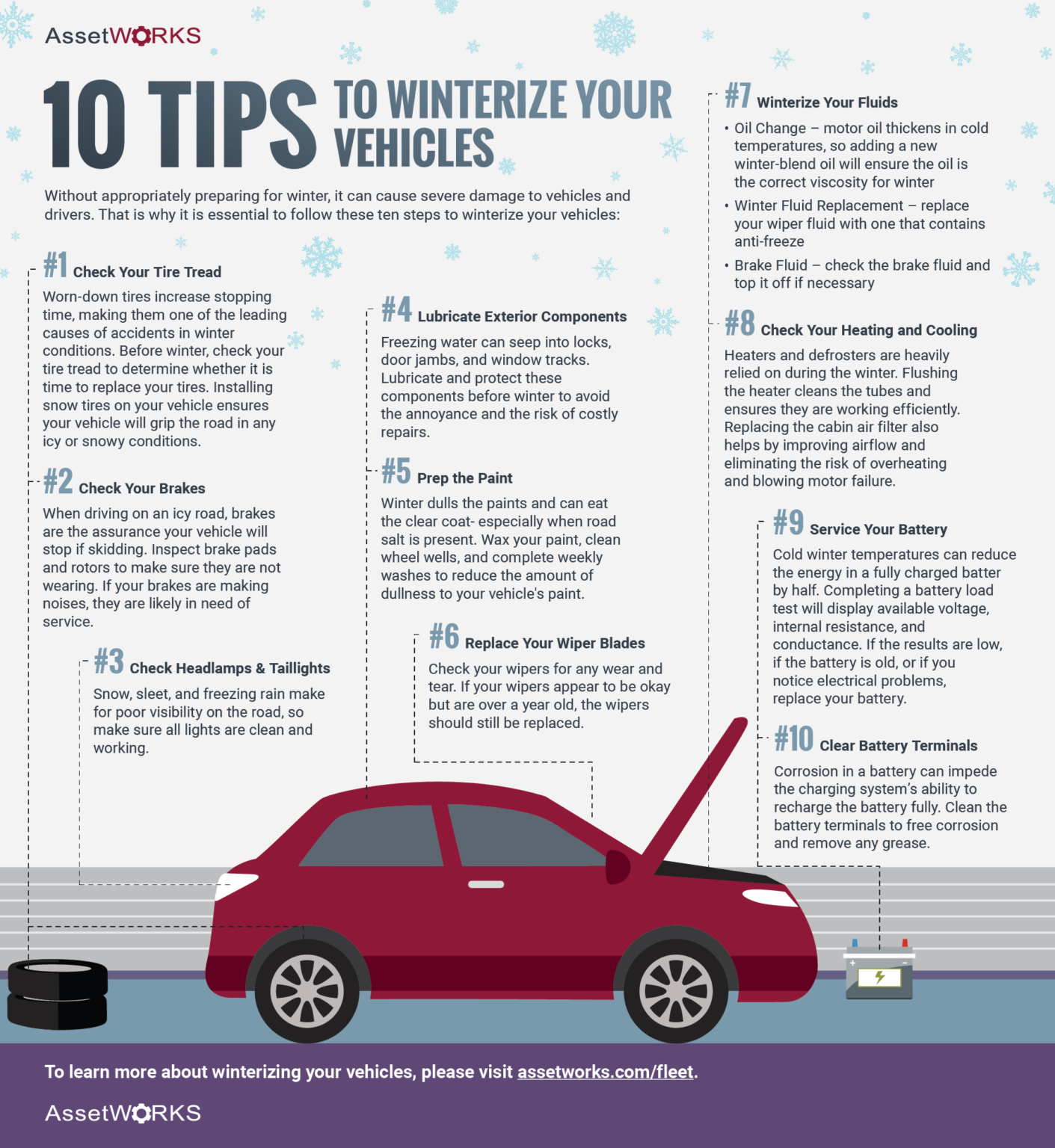 AssetWORKS

10 TIPS TO WINTERIZE YOUR VEHICLES

Without appropriately preparing for winter, it can cause severe damage to vehicles and drivers. That is why it is essential to follow these ten steps to winterize your vehicles:

#1 Check Your Tire Tread

Worn-down tires increase stopping time, making them one of the leading causes of accidents in winter conditions. Before winter, check your tire tread to determine whether it is time to replace your tires. Installing snow tires on your vehicle ensures your vehicle will grip the road in any icy or snowy conditions.

#2 Check Your Brakes

When driving on an icy road, brakes are the assurance your vehicle will stop if skidding. Inspect brake pads and rotors to make sure they are not wearing. If your brakes are making noises, they are likely in need of service.

#3 Check Headlamps & Taillights

Snow, sleet, and freezing rain make for poor visibility on the road, so make sure all lights are clean and working.

#4 Lubricate Exterior Components

Freezing water can seep into locks, door jambs, and window tracks. Lubricate and protect these components before winter to avoid the annoyance and the risk of costly repairs.

#5 Prep the Paint

Winter dulls the paints and can eat the clear coat- especially when road salt is present. Wax your paint, clean wheel wells, and complete weekly washes to reduce the amount of dullness to your vehicle's paint.

#6 Replace Your Wiper Blades

Check your wipers for any wear and tear. If your wipers appear to be okay but are over a year old, the wipers should still be replaced.

#7 Winterize Your Fluids

• Oil Change – motor oil thickens in cold temperatures, so adding a new winter-blend oil will ensure the oil is the correct viscosity for winter
• Winter Fluid Replacement – replace your wiper fluid with one that contains anti-freeze
• Brake Fluid – check the brake fluid and top it off if necessary

#8 Check Your Heating and Cooling

Heaters and defrosters are heavily relied on during the winter. Flushing the heater cleans the tubes and ensures they are working efficiently. Replacing the cabin air filter also helps by improving airflow and eliminating the risk of overheating and blowing motor failure.

#9 Service Your Battery

Cold winter temperatures can reduce the energy in a fully charged batter by half. Completing a battery load test will display available voltage, internal resistance, and conductance. If the results are low, if the battery is old, or if you notice electrical problems, replace your battery.

#10 Clear Battery Terminals

Corrosion in a battery can impede the charging system's ability to recharge the battery fully. Clean the battery terminals to free corrosion and remove any grease.

To learn more about winterizing your vehicles, please visit assetworks.com/fleet.

AssetWORKS