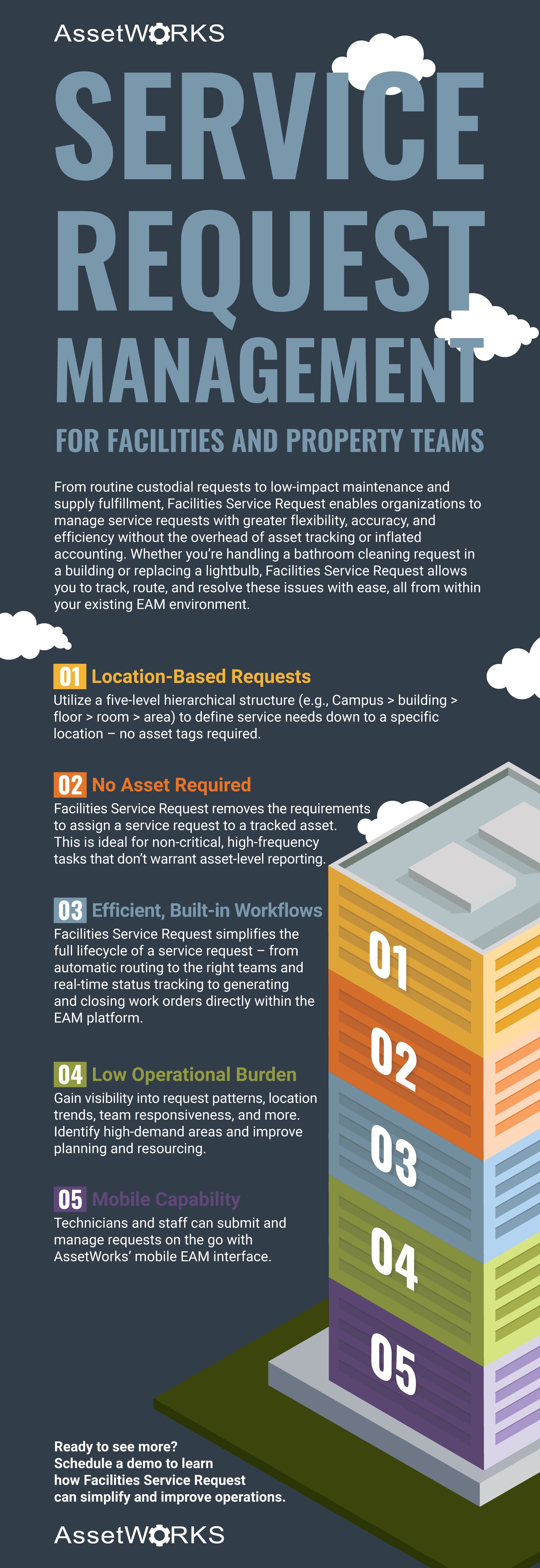 AssetWORKS

SERVICE REQUEST MANAGEMENT

FOR FACILITIES AND PROPERTY TEAMS

From routine custodial requests to low-impact maintenance and supply fulfillment, Facilities Service Request enables organizations to manage service requests with greater flexibility, accuracy, and efficiency without the overhead of asset tracking or inflated accounting. Whether you're handling a bathroom cleaning request in a building or replacing a lightbulb, Facilities Service Request allows you to track, route, and resolve these issues with ease, all from within your existing EAM environment.

01 Location-Based Requests
Utilize a five-level hierarchical structure (e.g., Campus > building > floor > room > area) to define service needs down to a specific location – no asset tags required.

02 No Asset Required
Facilities Service Request removes the requirements to assign a service request to a tracked asset. This is ideal for non-critical, high-frequency tasks that don't warrant asset-level reporting.

03 Efficient, Built-in Workflows
Facilities Service Request simplifies the full lifecycle of a service request – from automatic routing to the right teams and real-time status tracking to generating and closing work orders directly within the EAM platform.

04 Low Operational Burden
Gain visibility into request patterns, location trends, team responsiveness, and more. Identify high-demand areas and improve planning and resourcing.

05 Mobile Capability
Technicians and staff can submit and manage requests on the go with AssetWorks' mobile EAM interface.

01
02
03
04
05

Ready to see more?
Schedule a demo to learn how Facilities Service Request can simplify and improve operations.

AssetWORKS