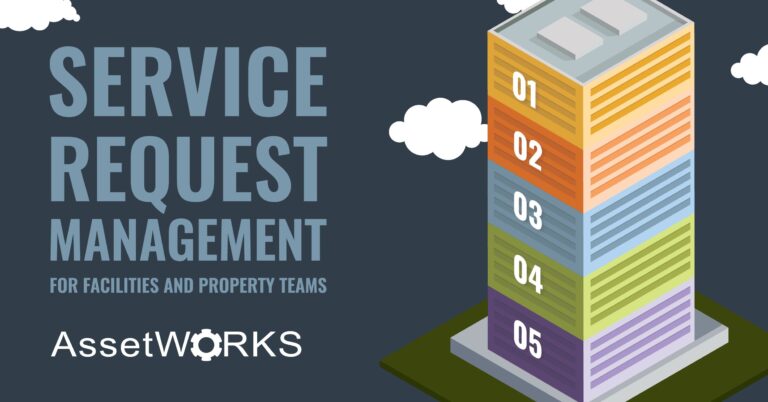 SERVICE REQUEST MANAGEMENT

FOR FACILITIES AND PROPERTY TEAMS

AssetWORKS

01

02

03

04

05