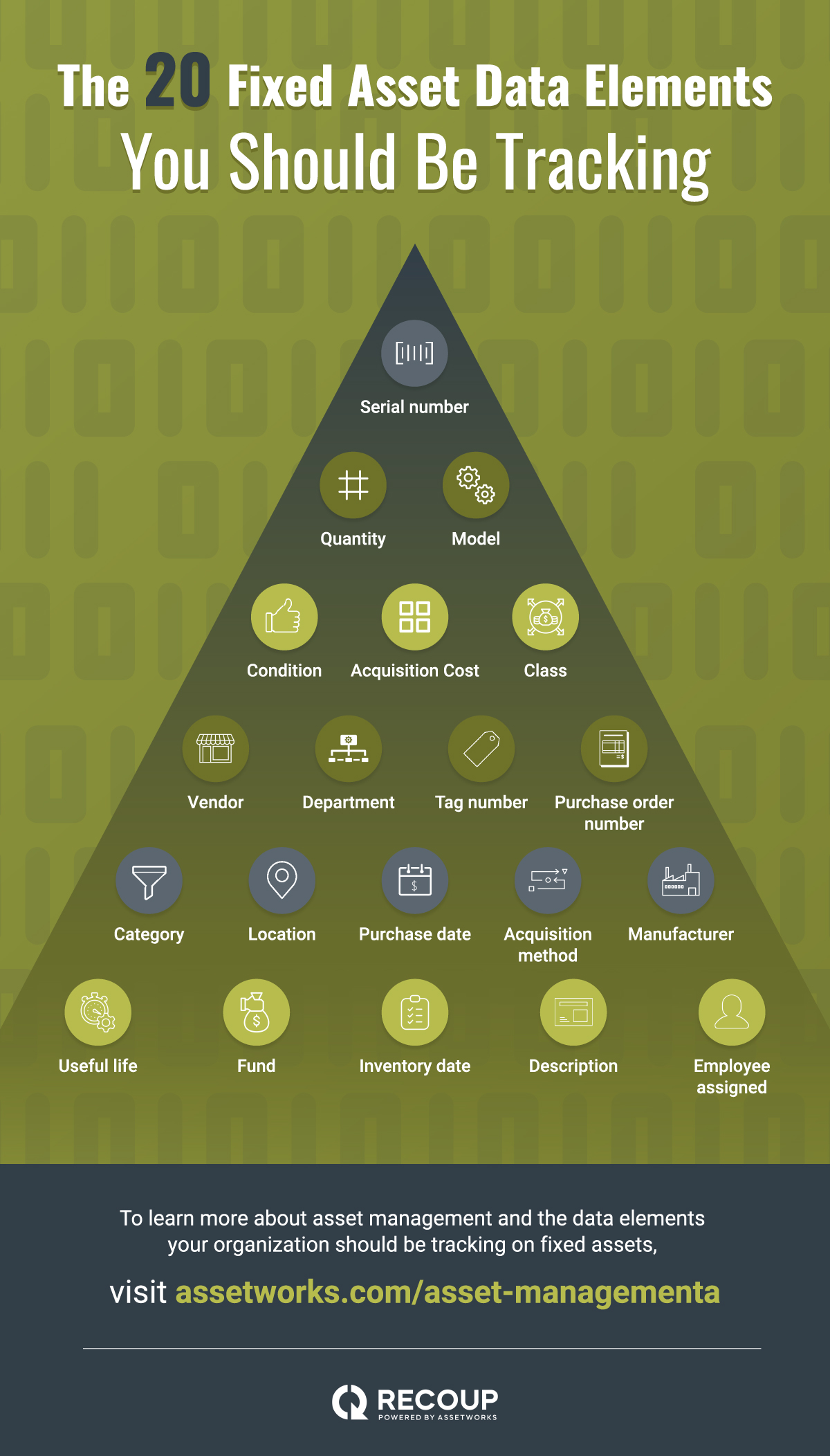 The 20 Fixed Asset Data Elements You Should Be Tracking

Serial number

Quantity

Model

Condition

Acquisition Cost

Class

Vendor

Department

Tag number

Purchase order number

Category

Location

Purchase date

Acquisition method

Manufacturer

Useful life

Fund

Inventory date

Description

Employee assigned

To learn more about asset management and the data elements your organization should be tracking on fixed assets,

visit assetworks.com/asset-managementa

RECOUP
POWERED BY ASSETWORKS